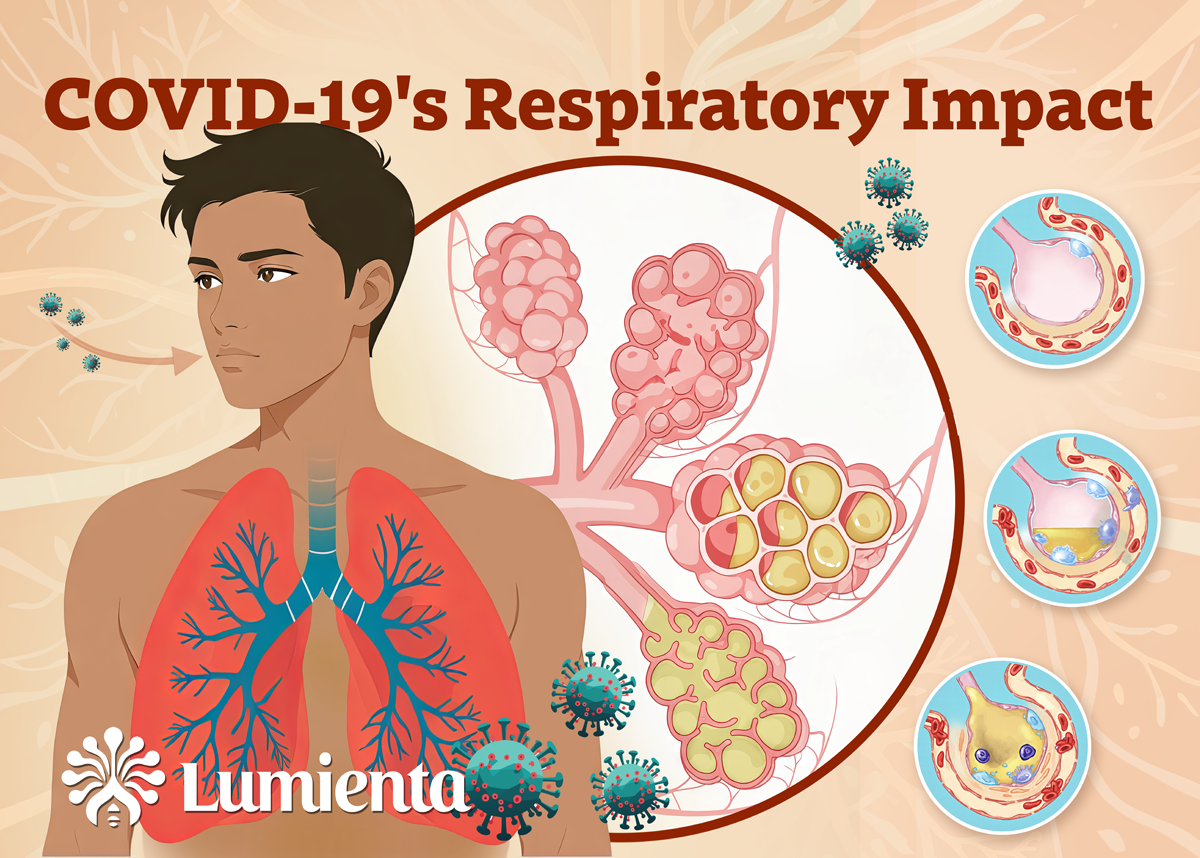 COVID-19's Respiratory Impact

Lumienta