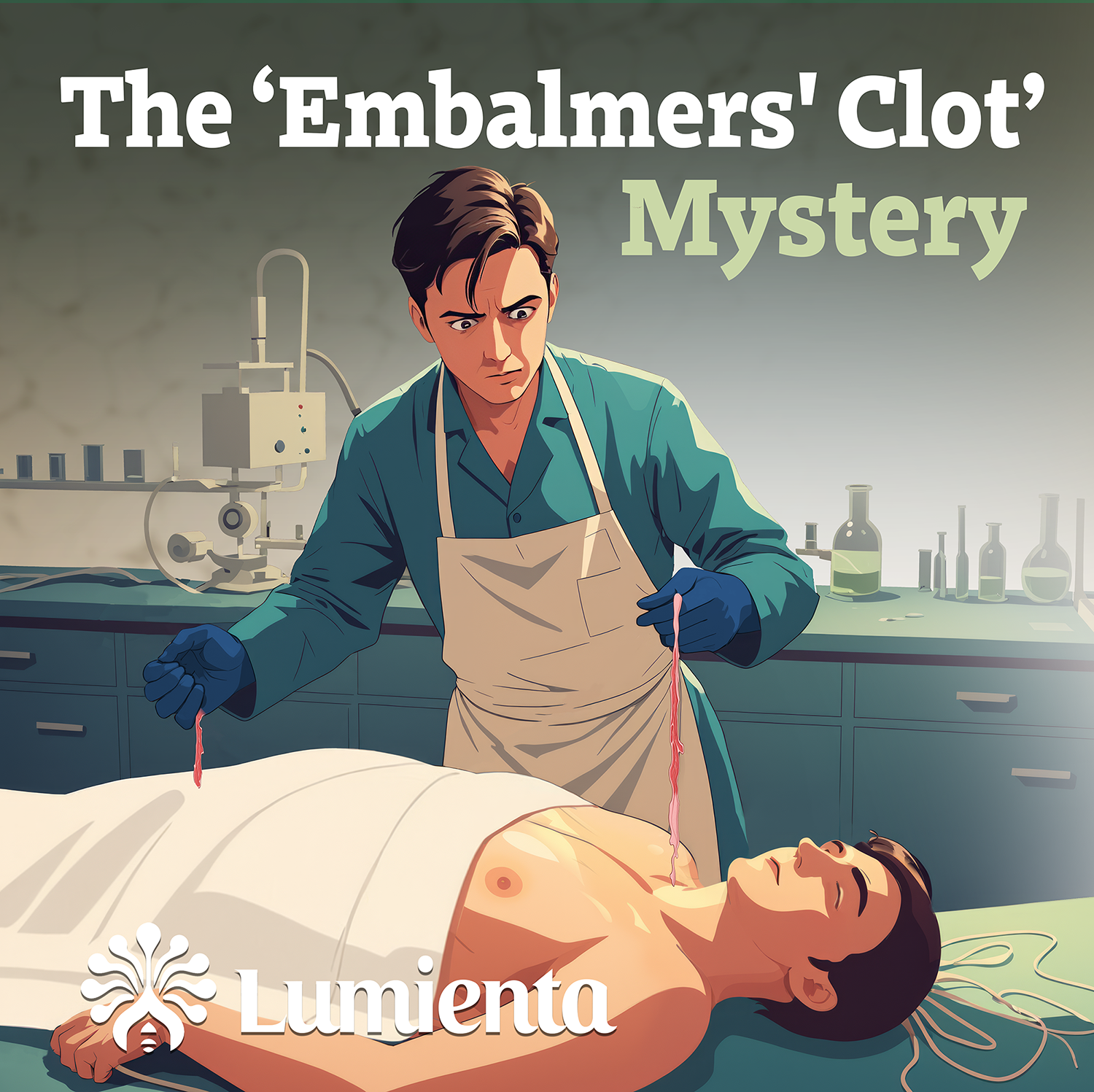 The ‘Embalmers' Clot’ Mystery

Lumienta