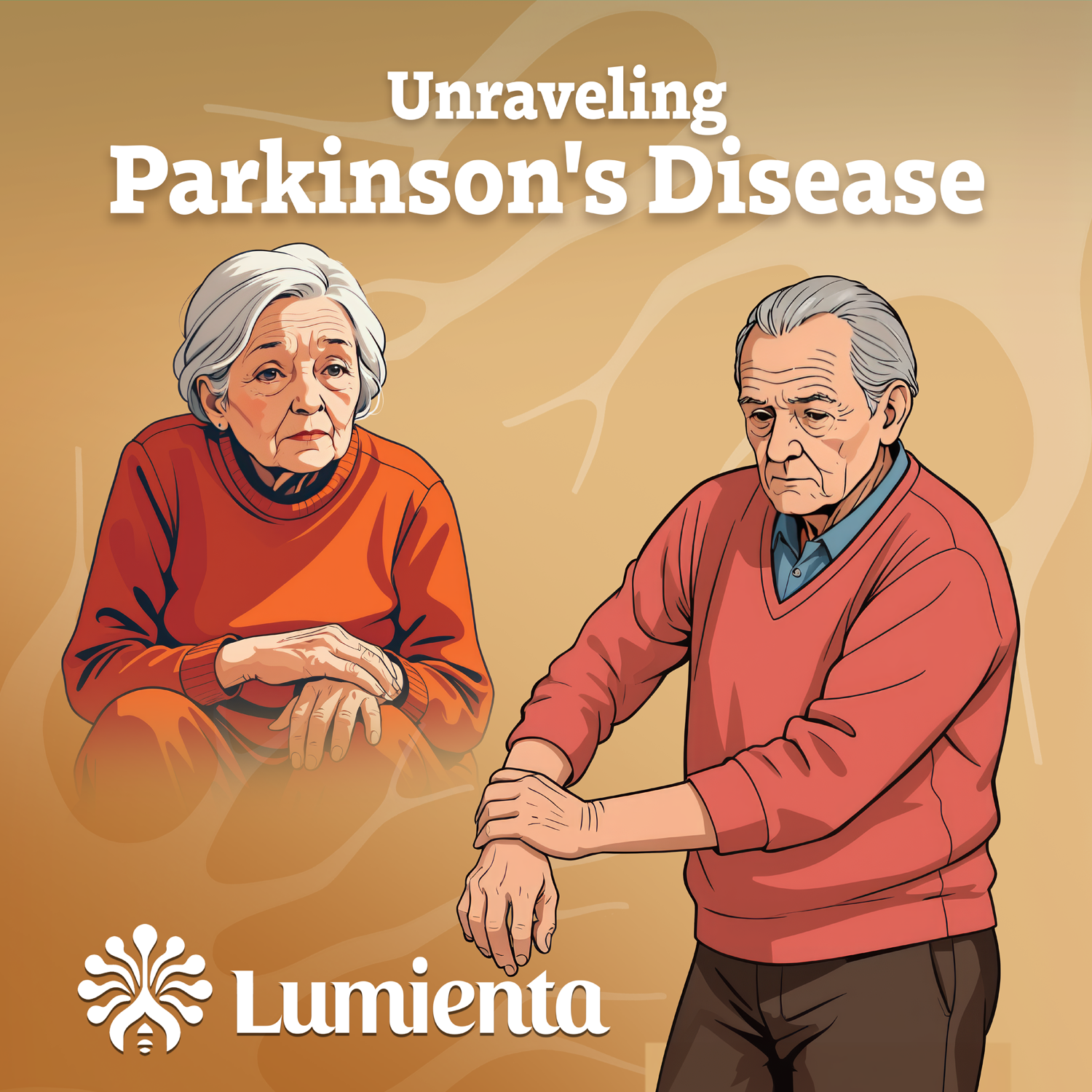 Unraveling
Parkinson's Disease

Lumienta