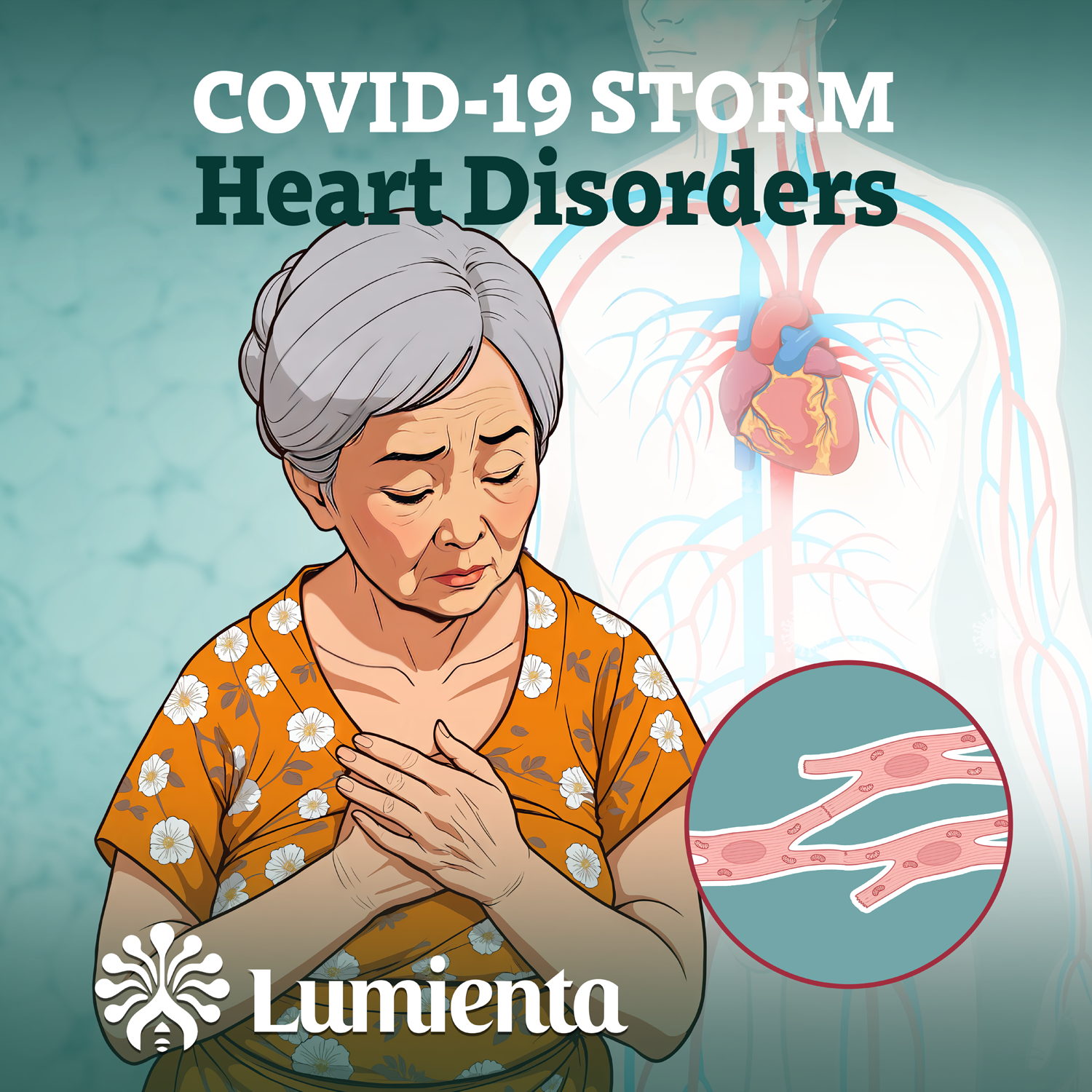 COVID-19 STORM
Heart Disorders

Lumienta