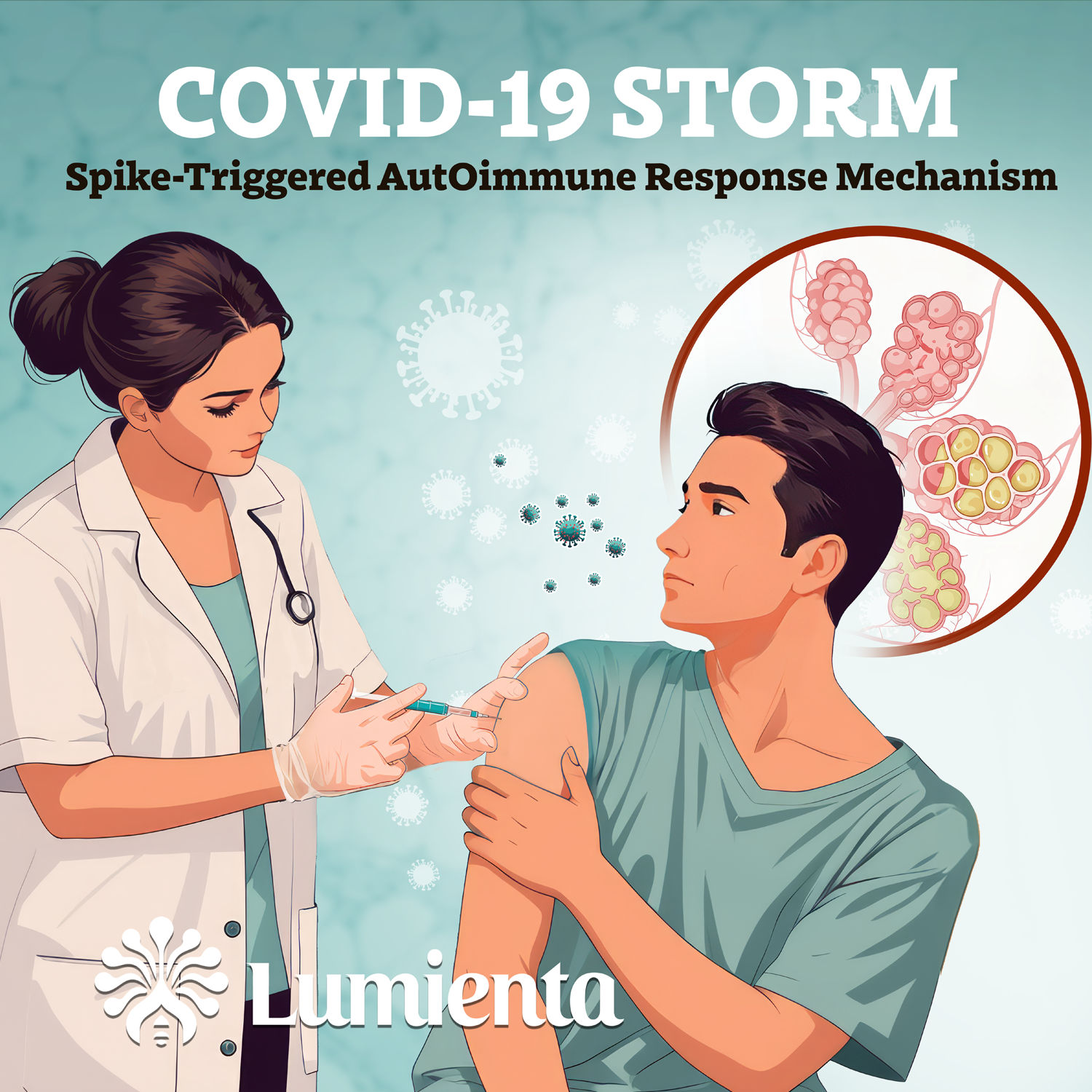 COVID-19 STORM

Spike-Triggered AutOimmune Response Mechanism

Lumienta