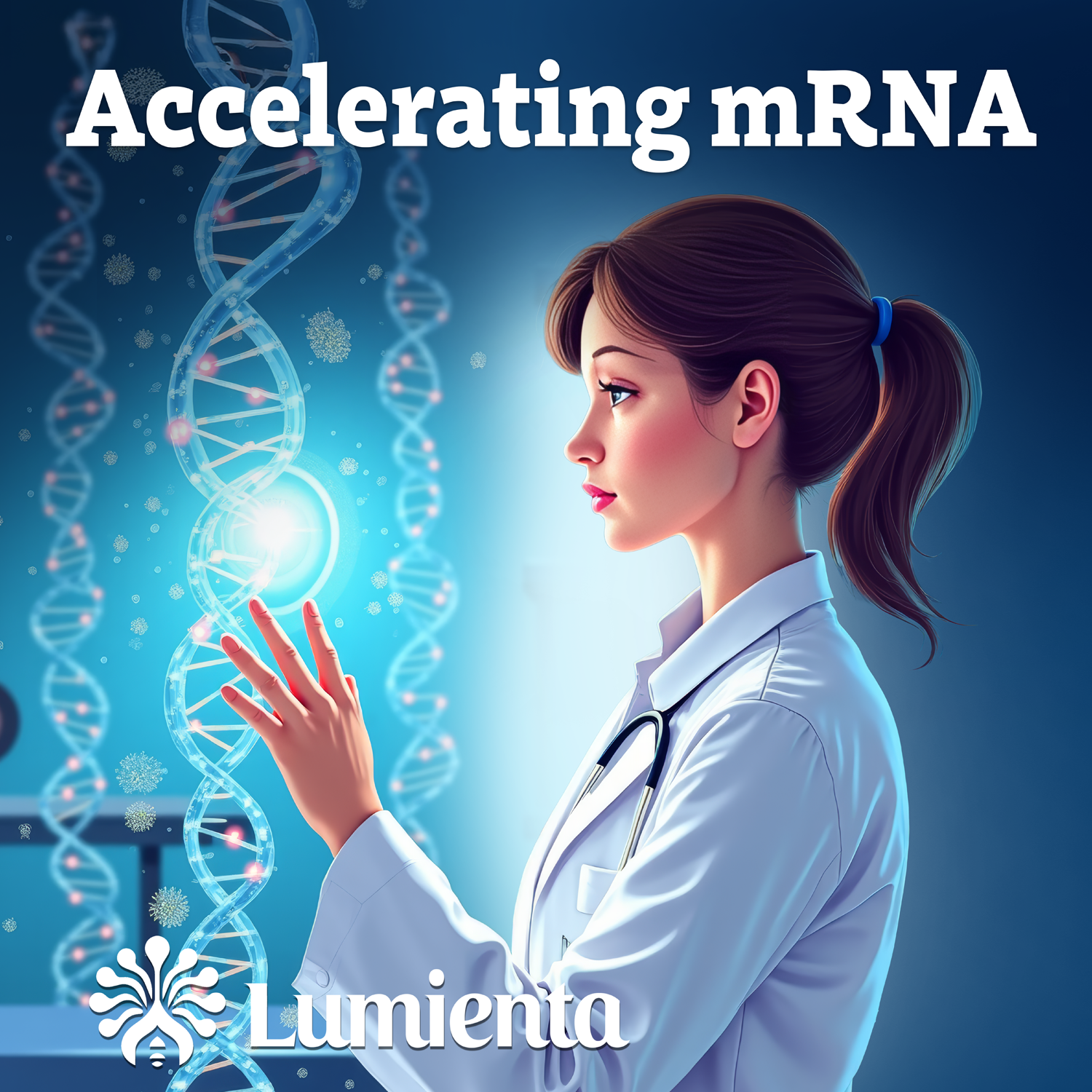 Accelerating mRNA

Lumienta