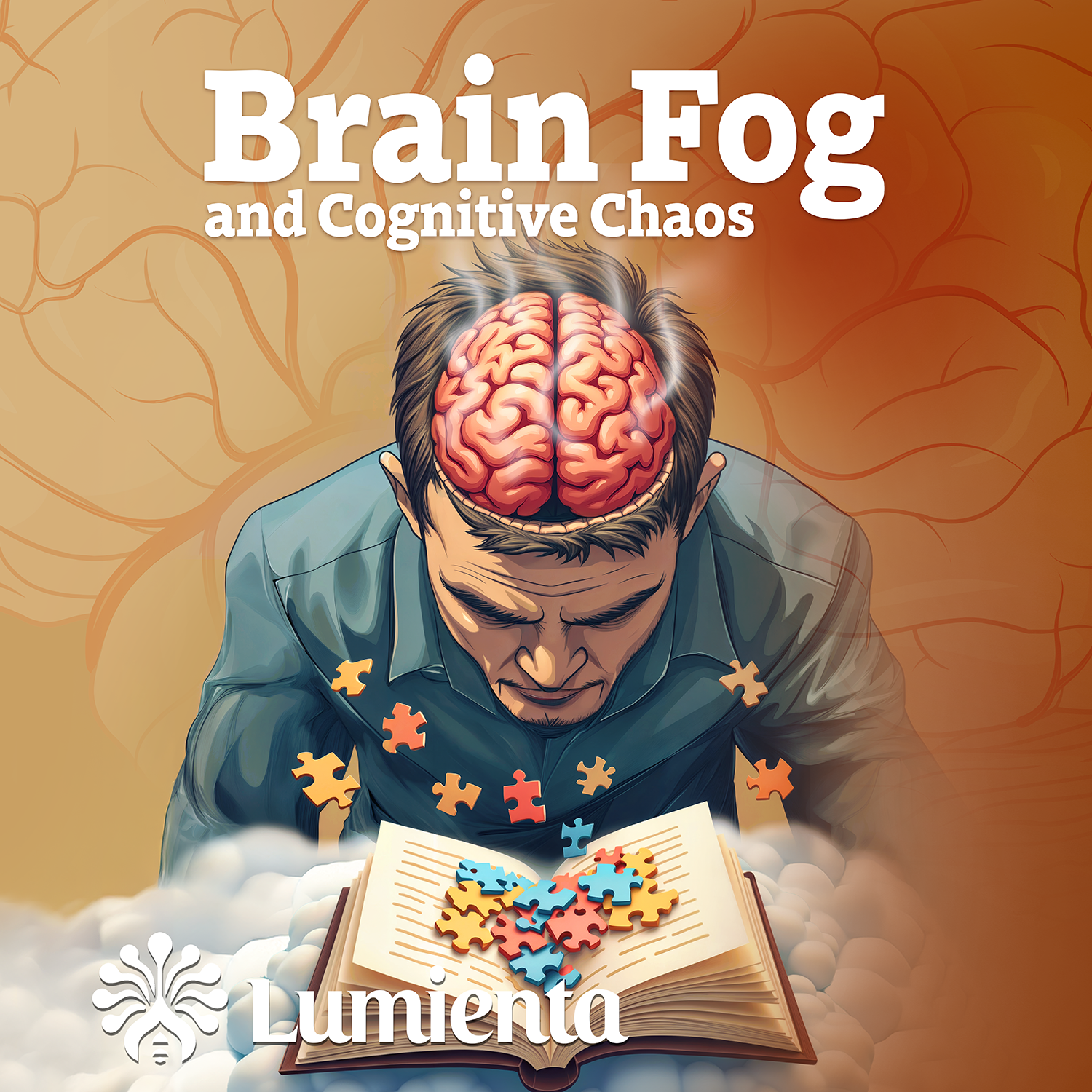 Brain Fog
and Cognitive Chaos

Lumienta