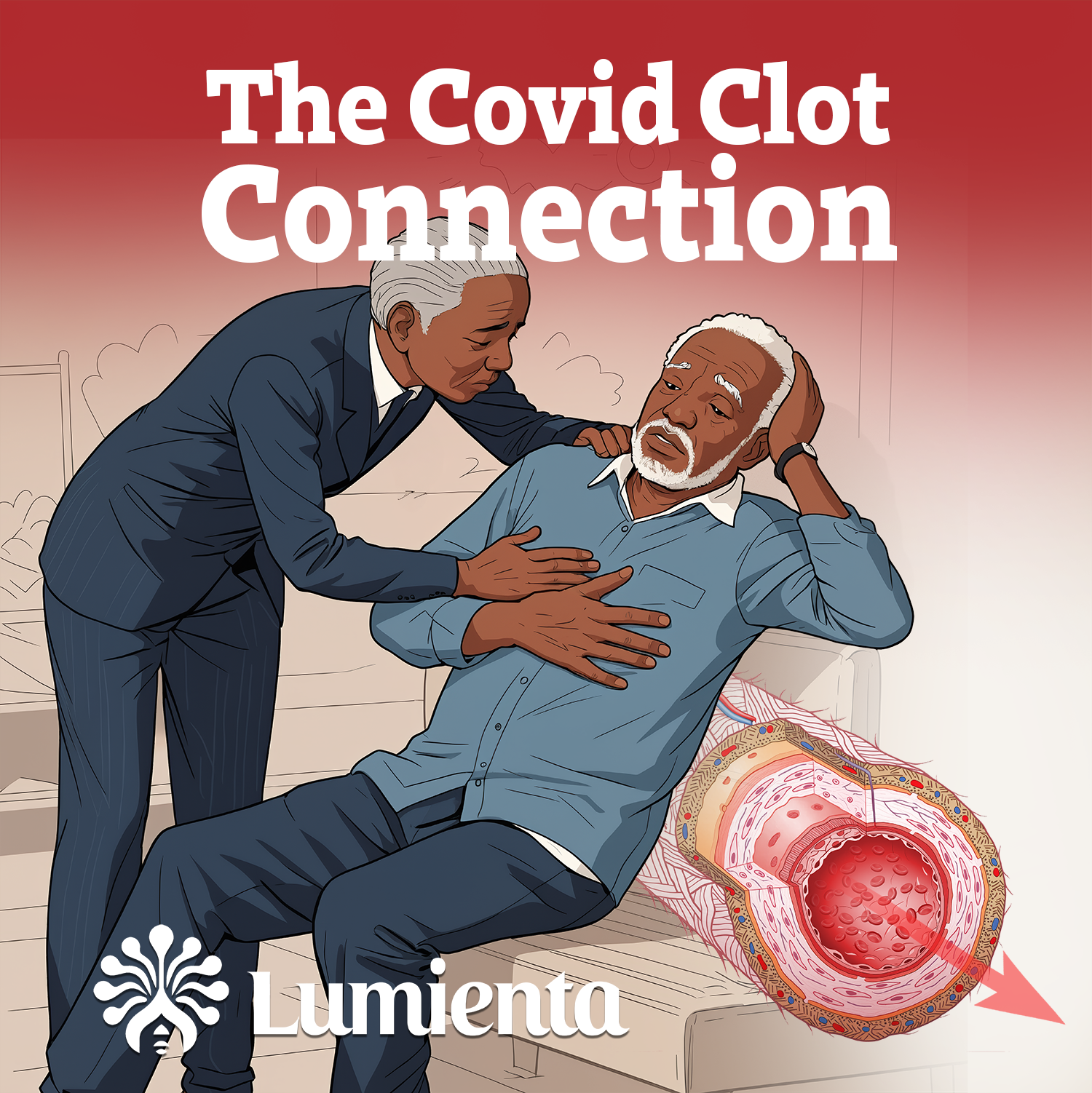 The Covid Clot Connection

Lumienta