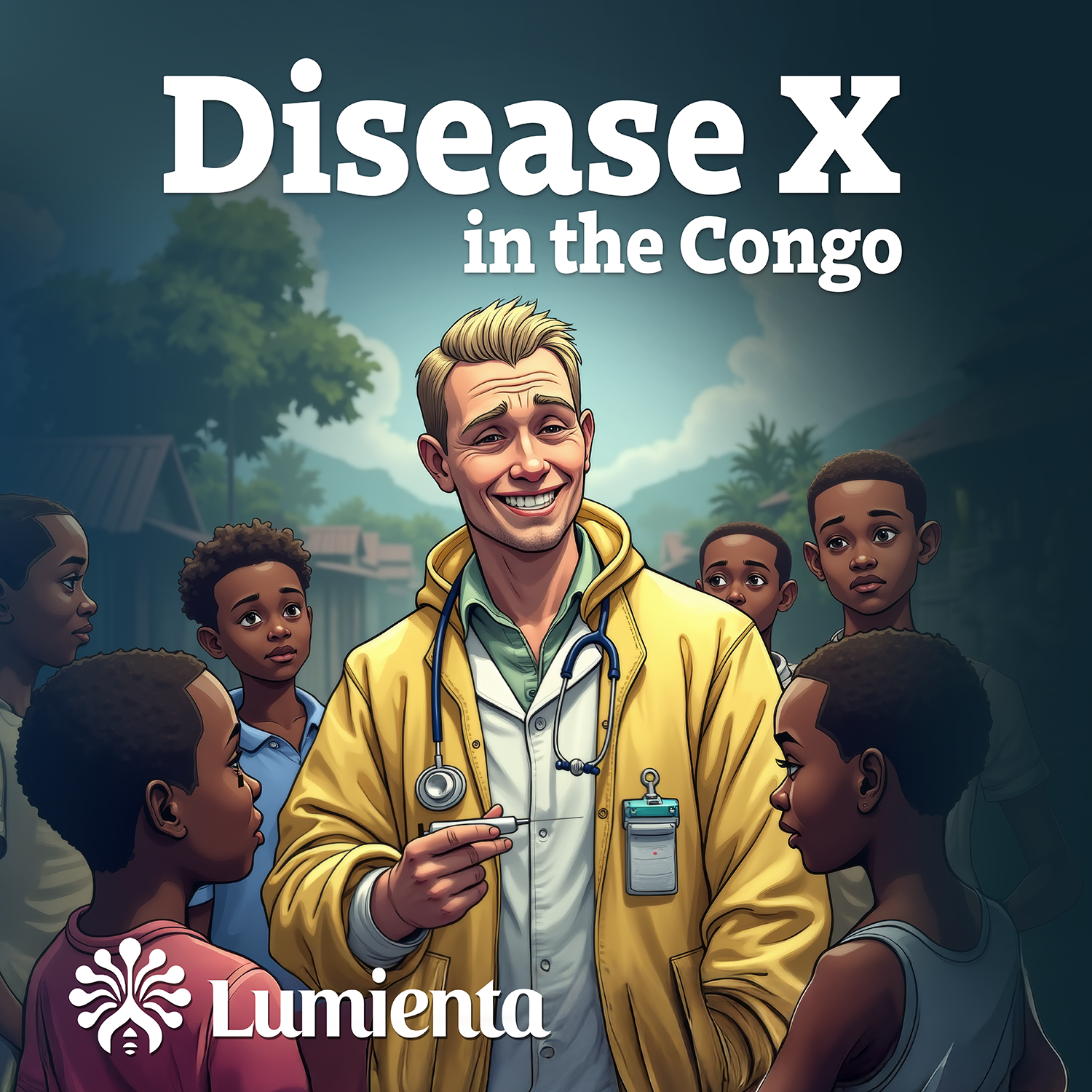 Disease X
in the Congo

Lumienta