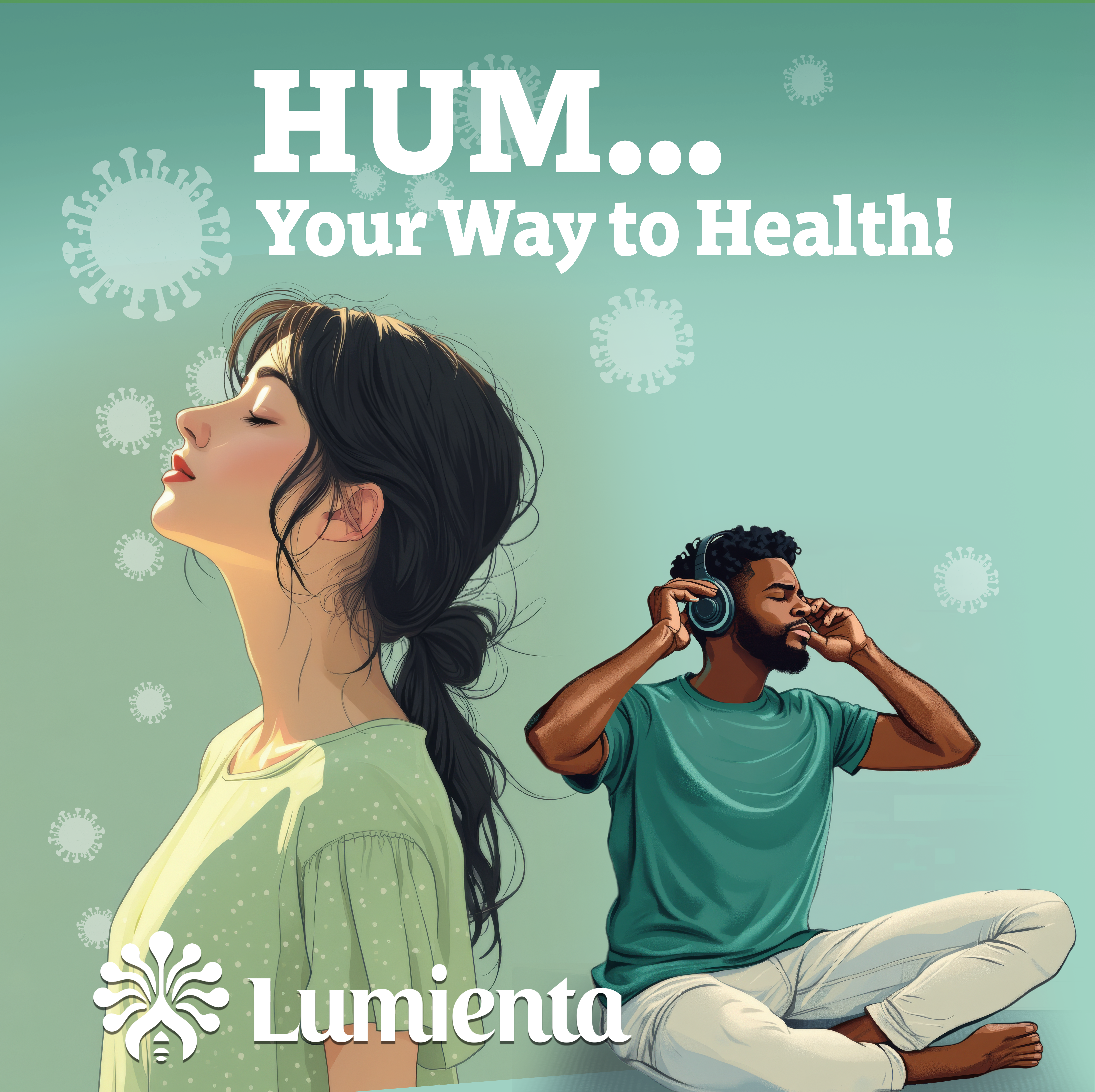 HUM...
Your Way to Health!

Lumienta