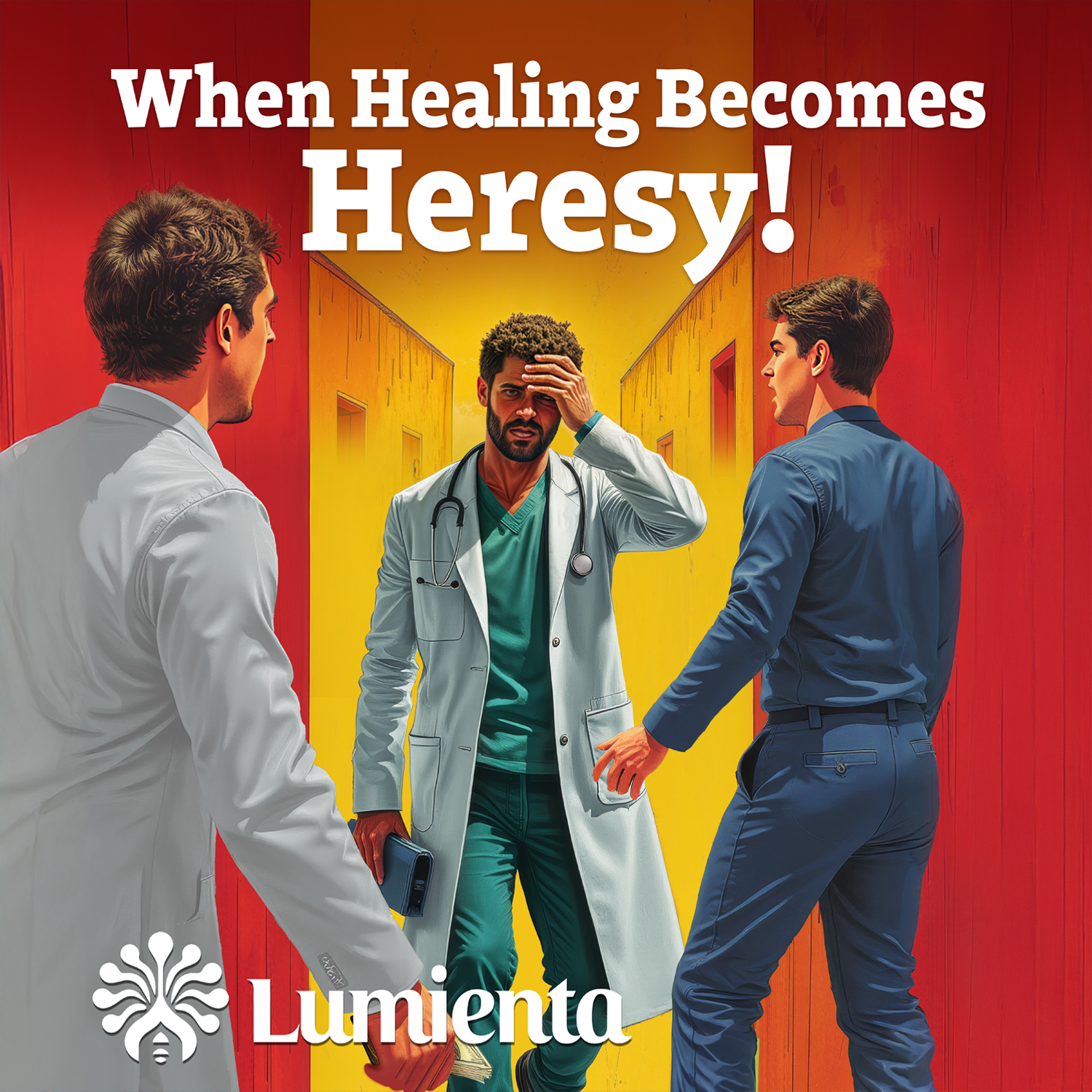 When Healing Becomes
Heresy!

Lumienta