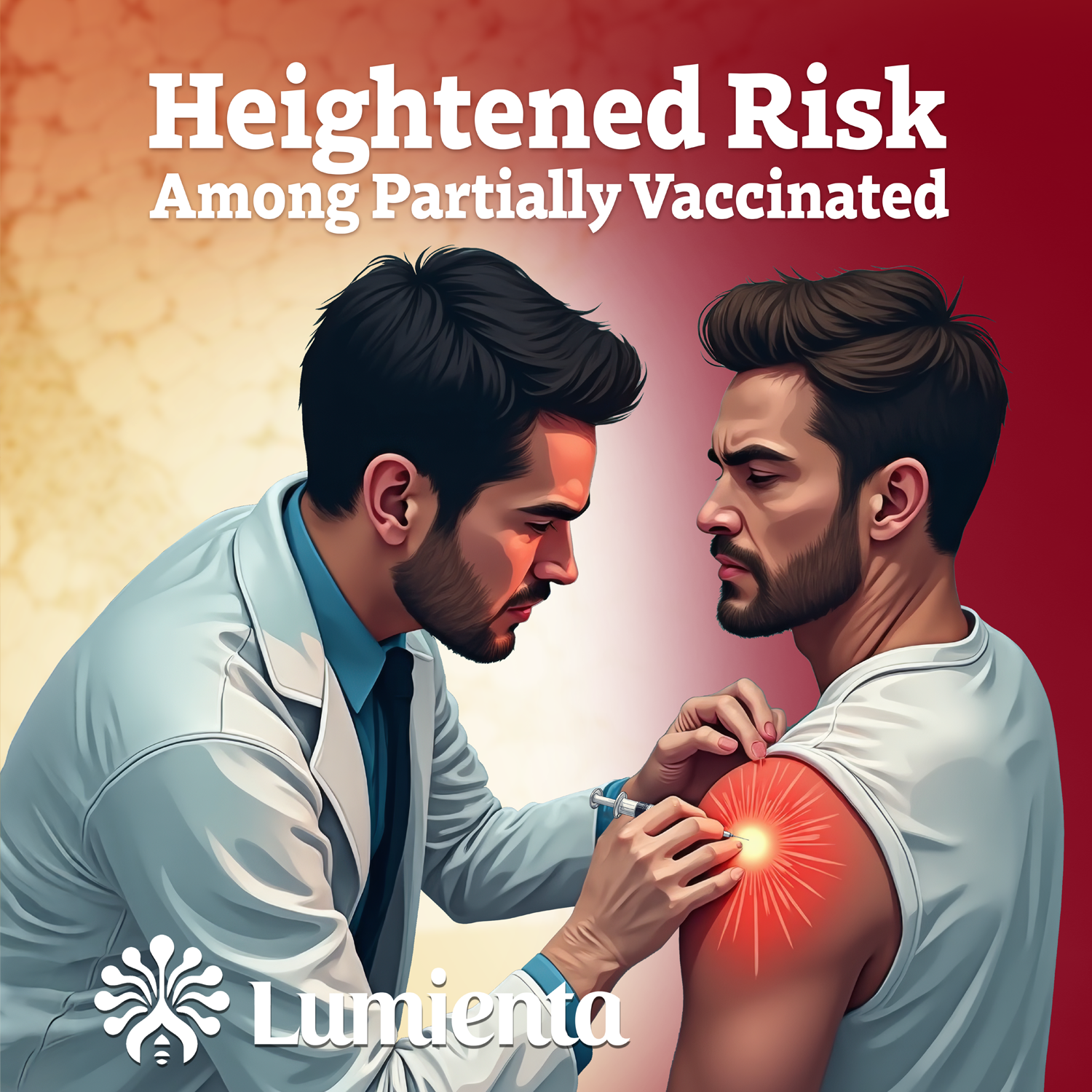 Heightened Risk
Among Partially Vaccinated

Lumienta