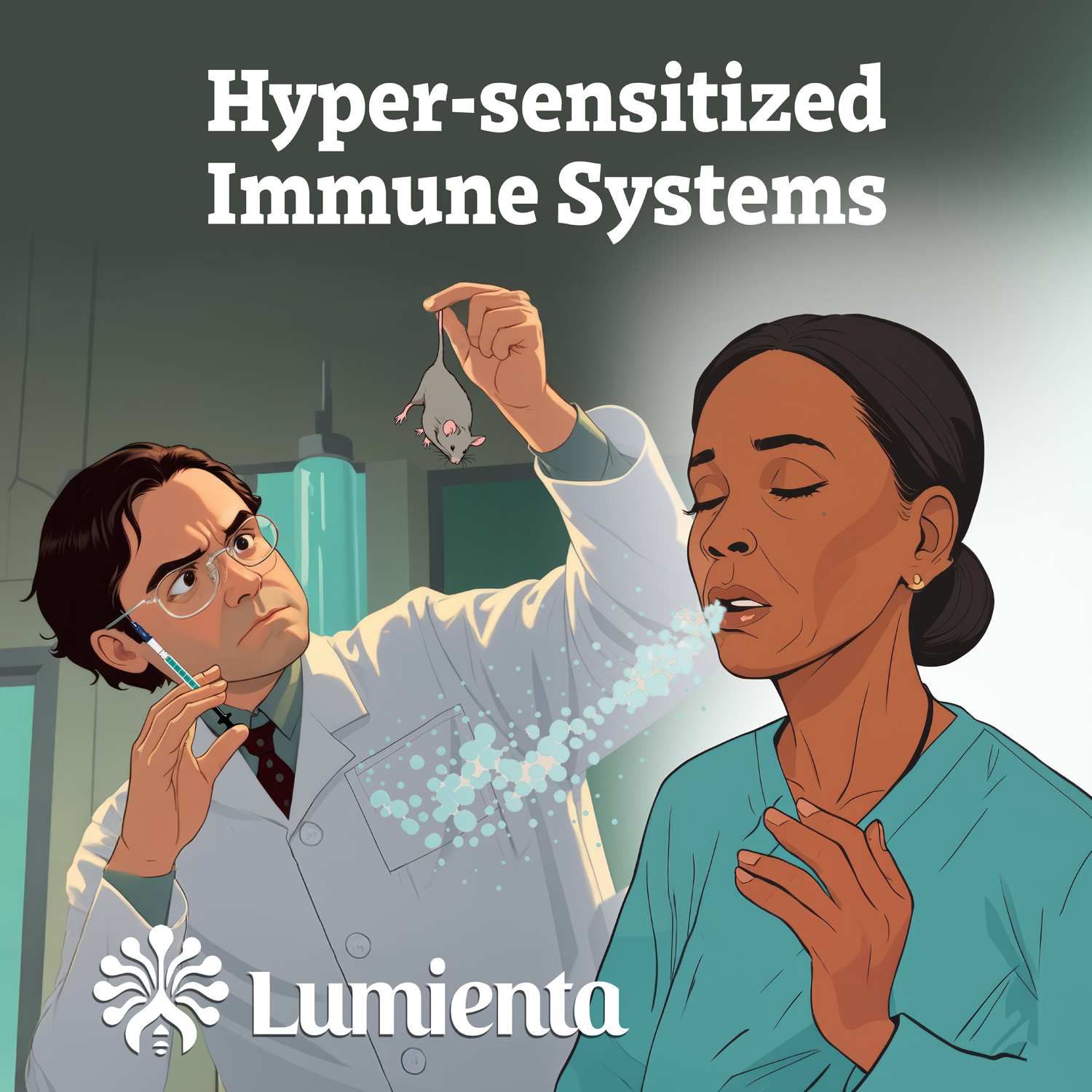 Hyper-sensitized Immune Systems

Lumienta