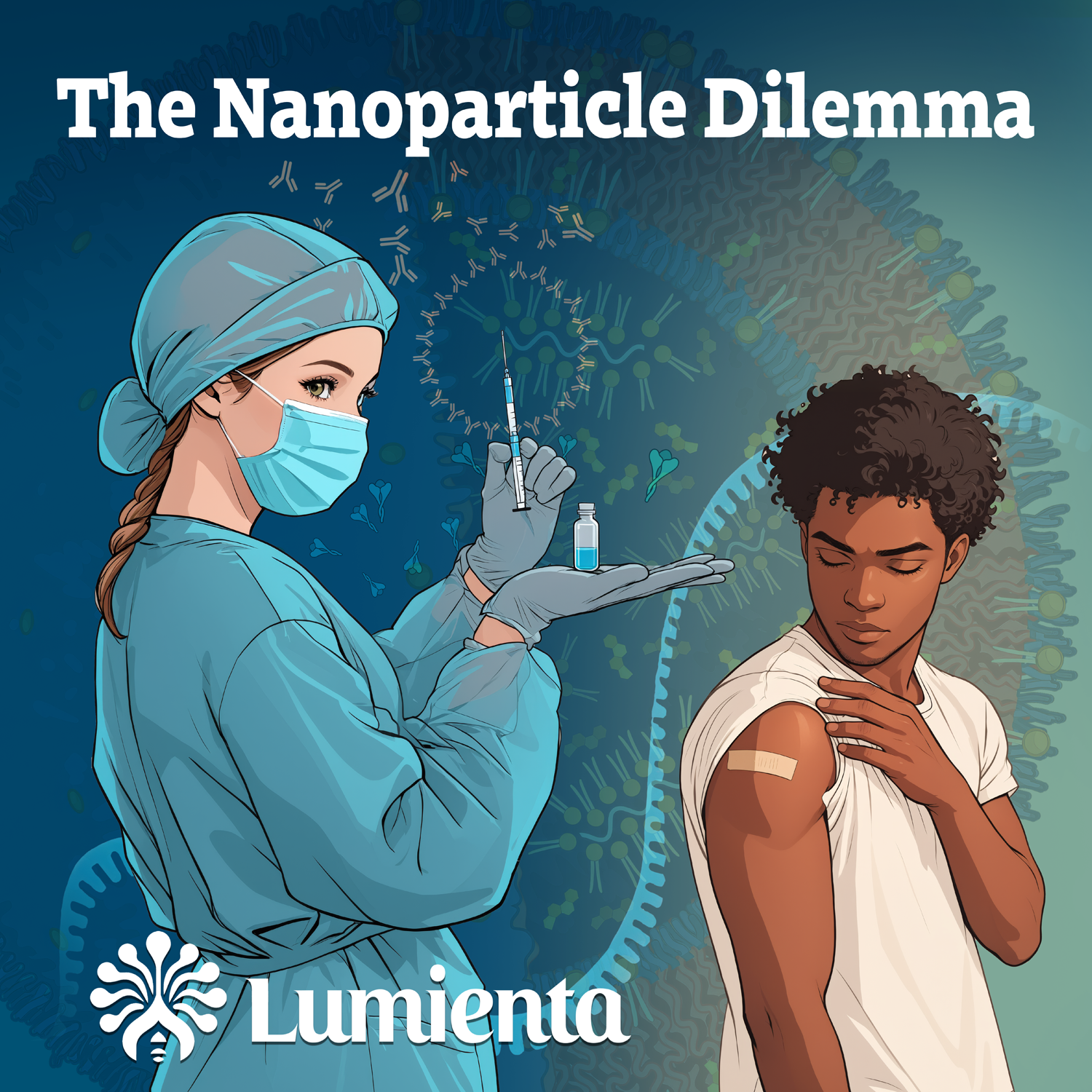 The Nanoparticle Dilemma

Lumienta