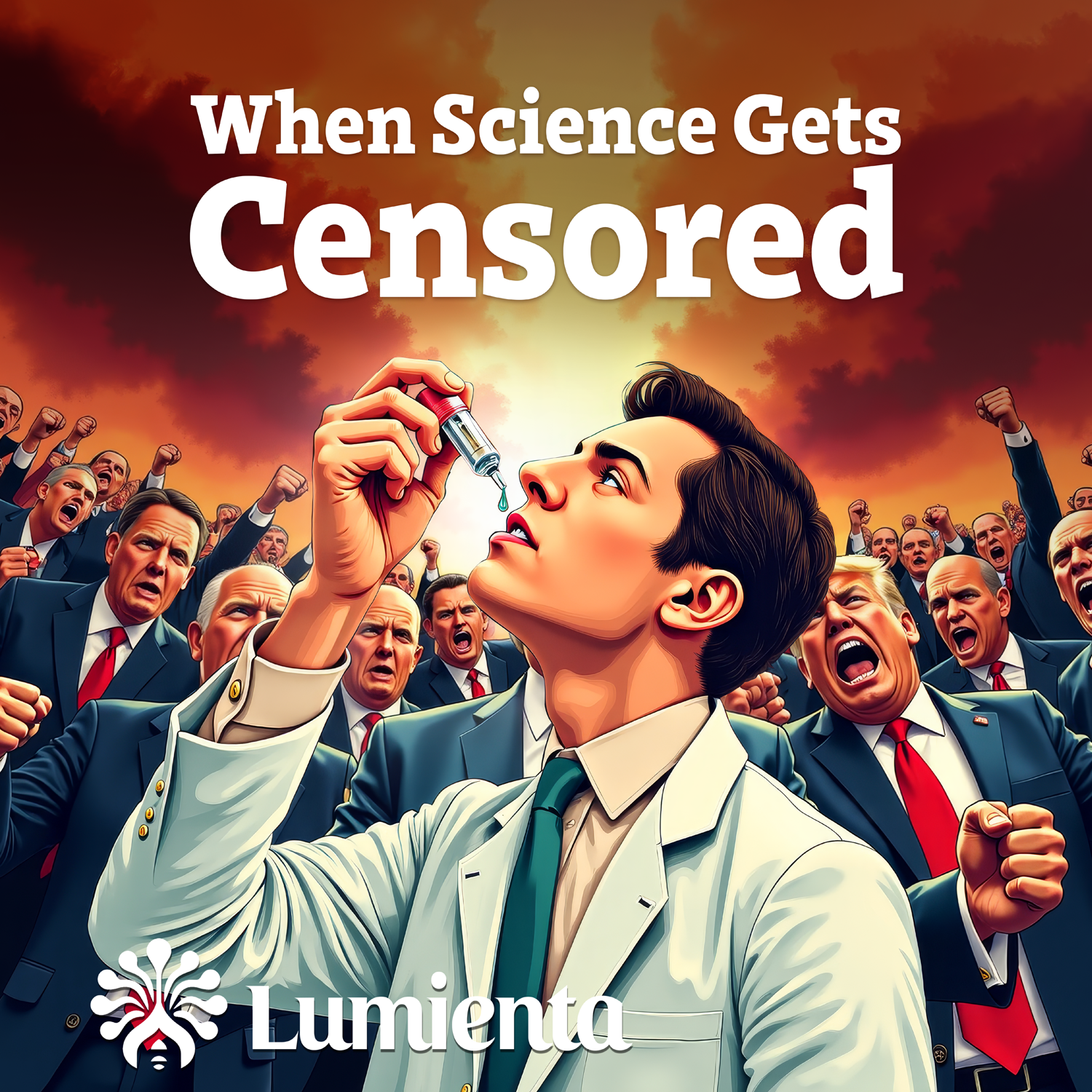 When Science Gets
Censored

Lumienta