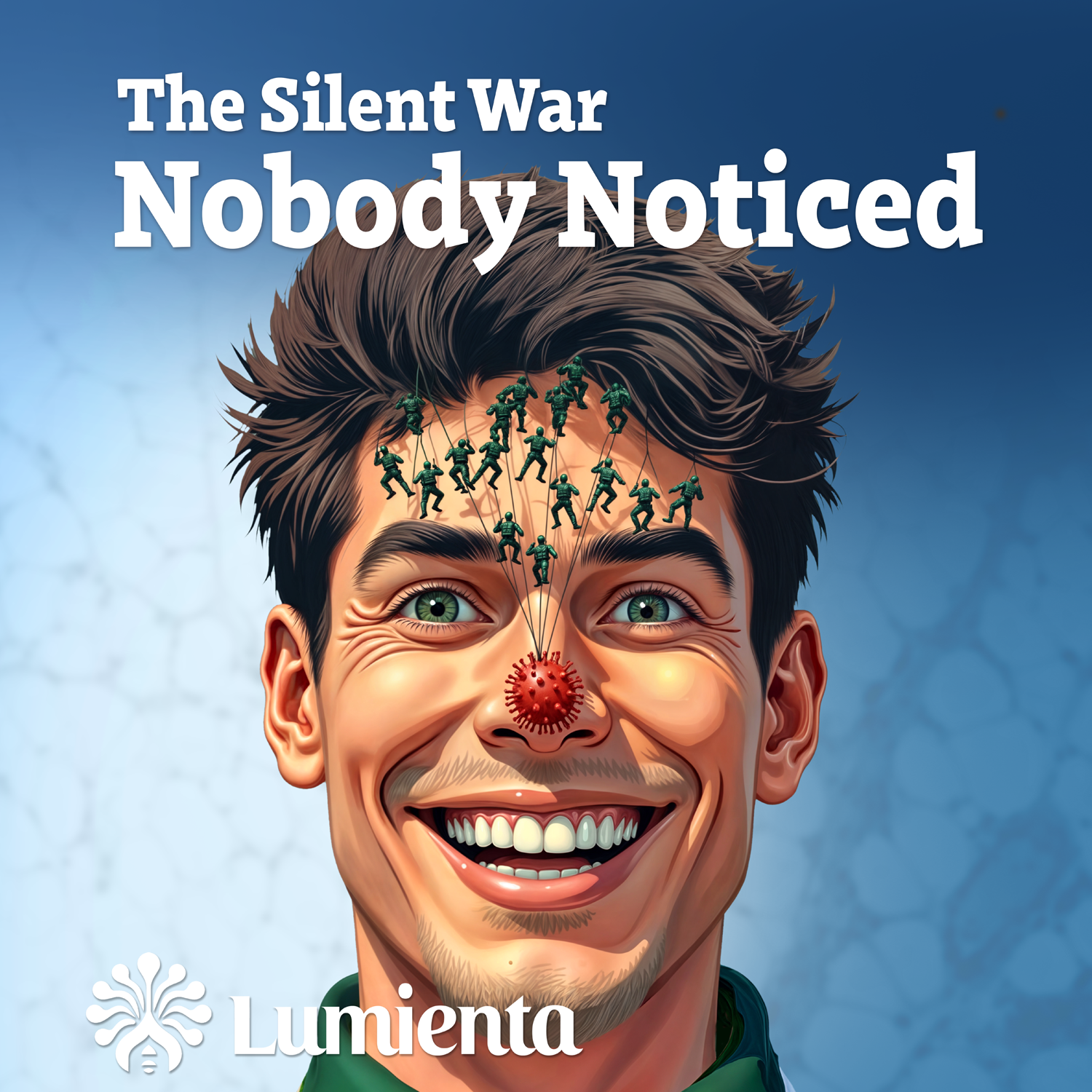 The Silent War
Nobody Noticed

Lumienta