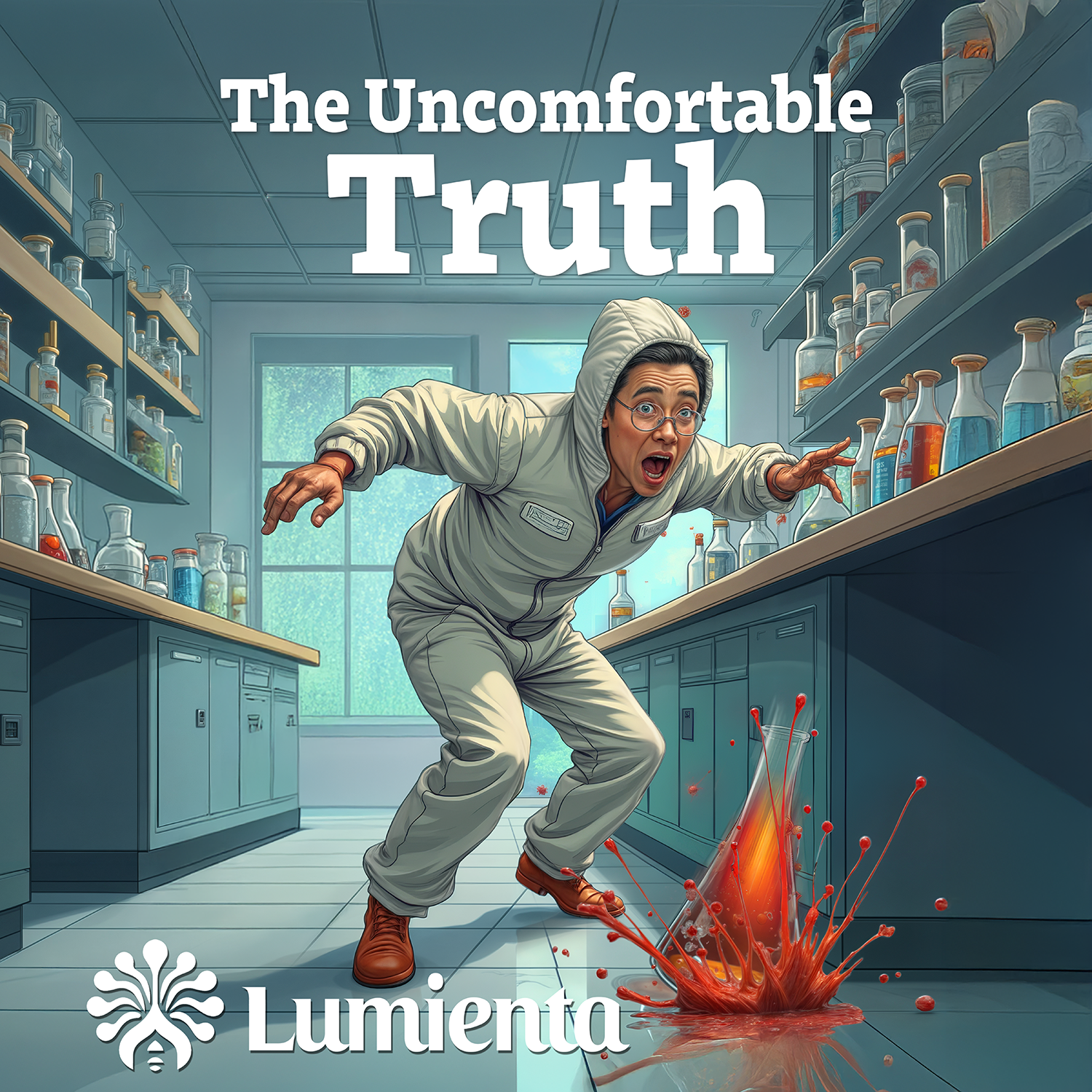 The Uncomfortable
Truth

Lumienta