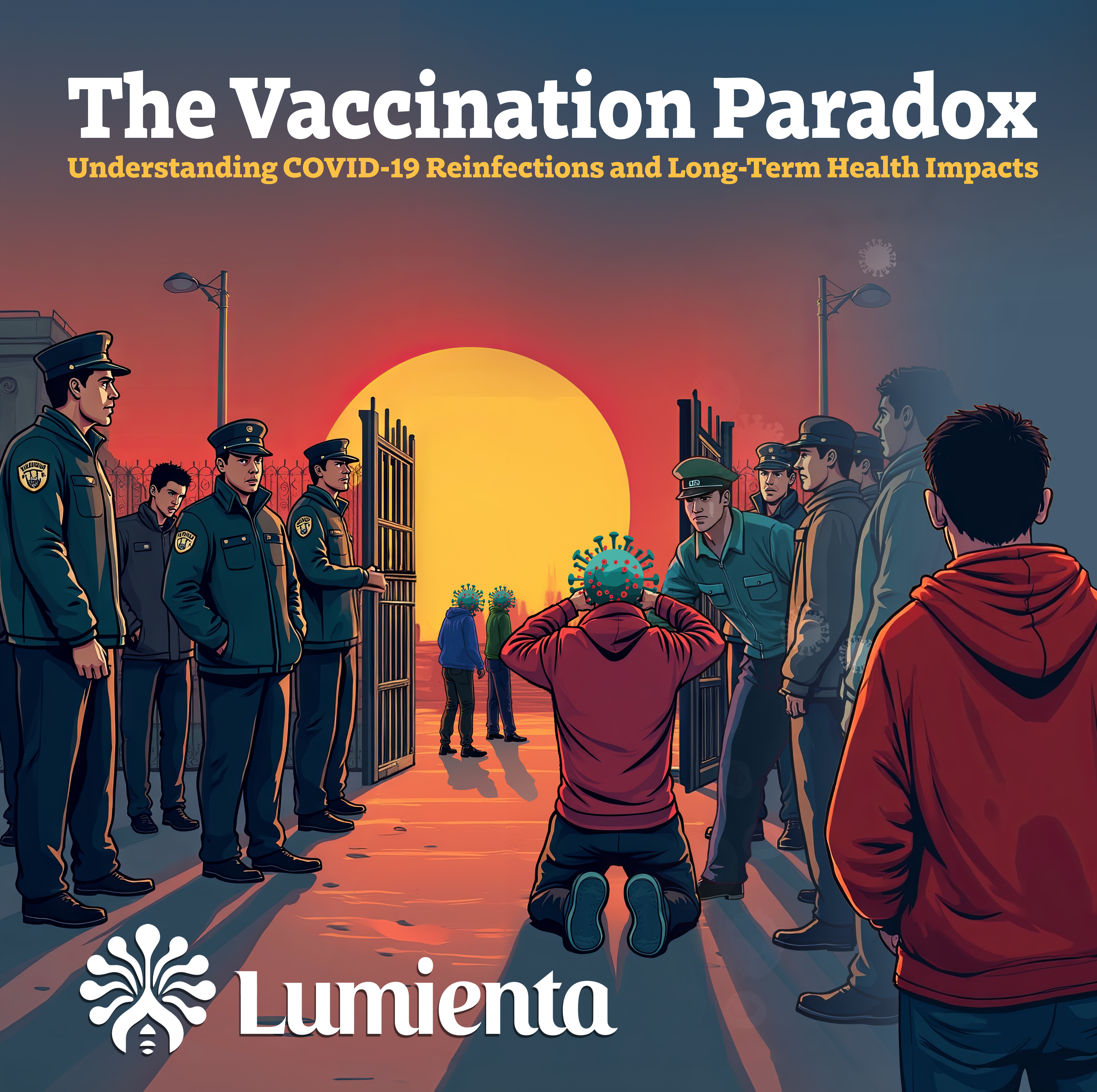 The Vaccination Paradox

Understanding COVID-19 Reinfections and Long-Term Health Impacts

Lumienta